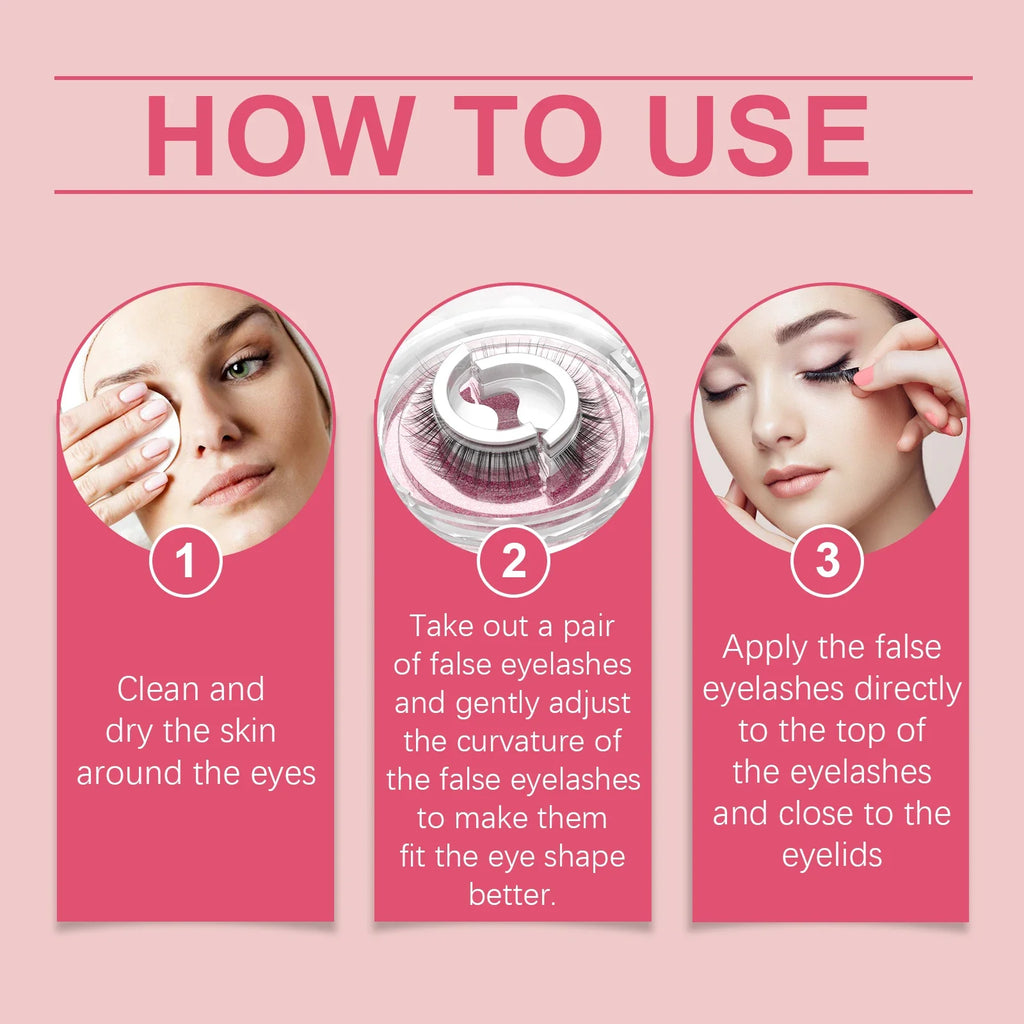 HOW TO USE

1

Clean and dry the skin around the eyes

2

Take out a pair of false eyelashes and gently adjust the curvature of the false eyelashes to make them fit the eye shape better.

3

Apply the false eyelashes directly to the top of the eyelashes and close to the eyelids