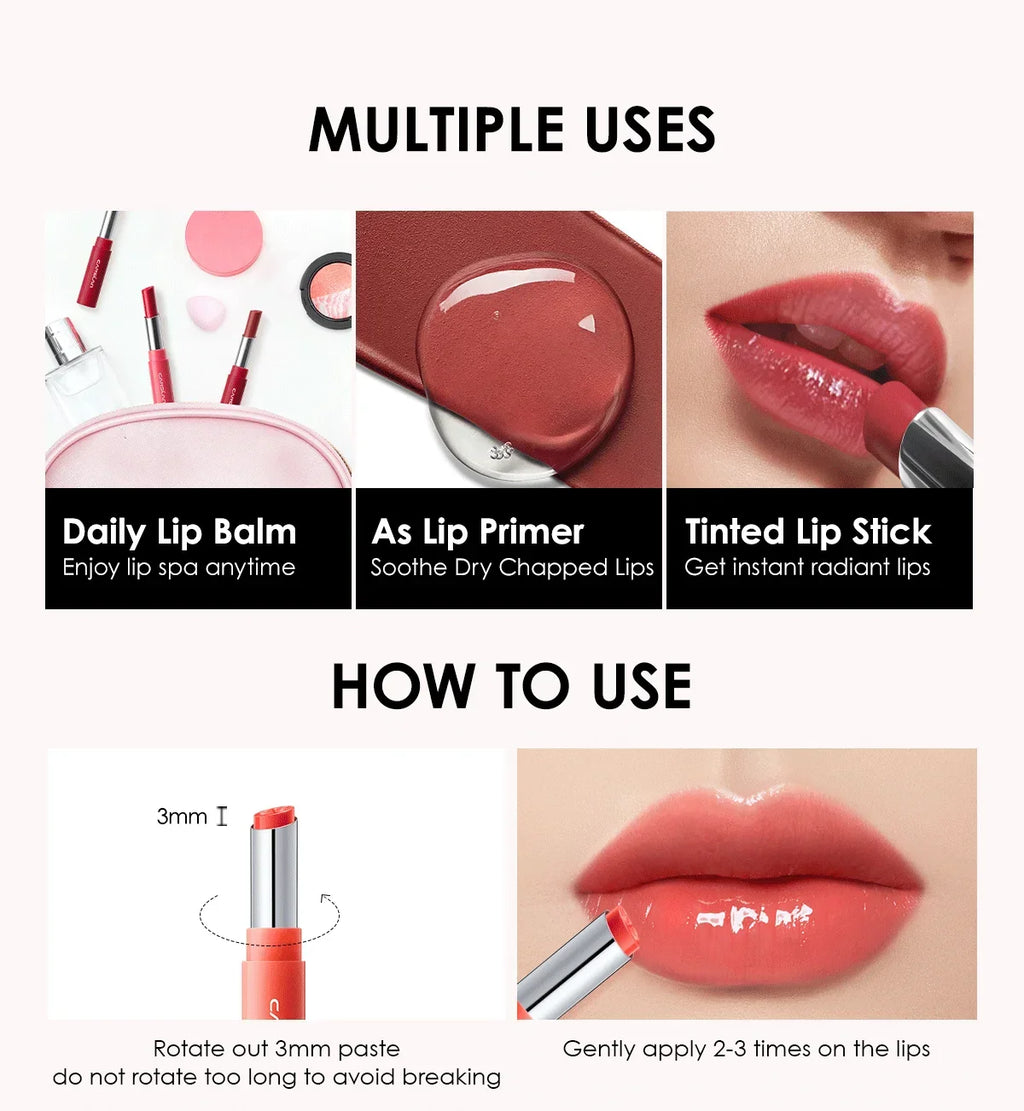 MULTIPLE USES

Daily Lip Balm
Enjoy lip spa anytime

As Lip Primer
Soothe Dry Chapped Lips

Tinted Lip Stick
Get instant radiant lips

HOW TO USE

3mm

Rotate out 3mm paste
do not rotate too long to avoid breaking

Gently apply 2-3 times on the lips