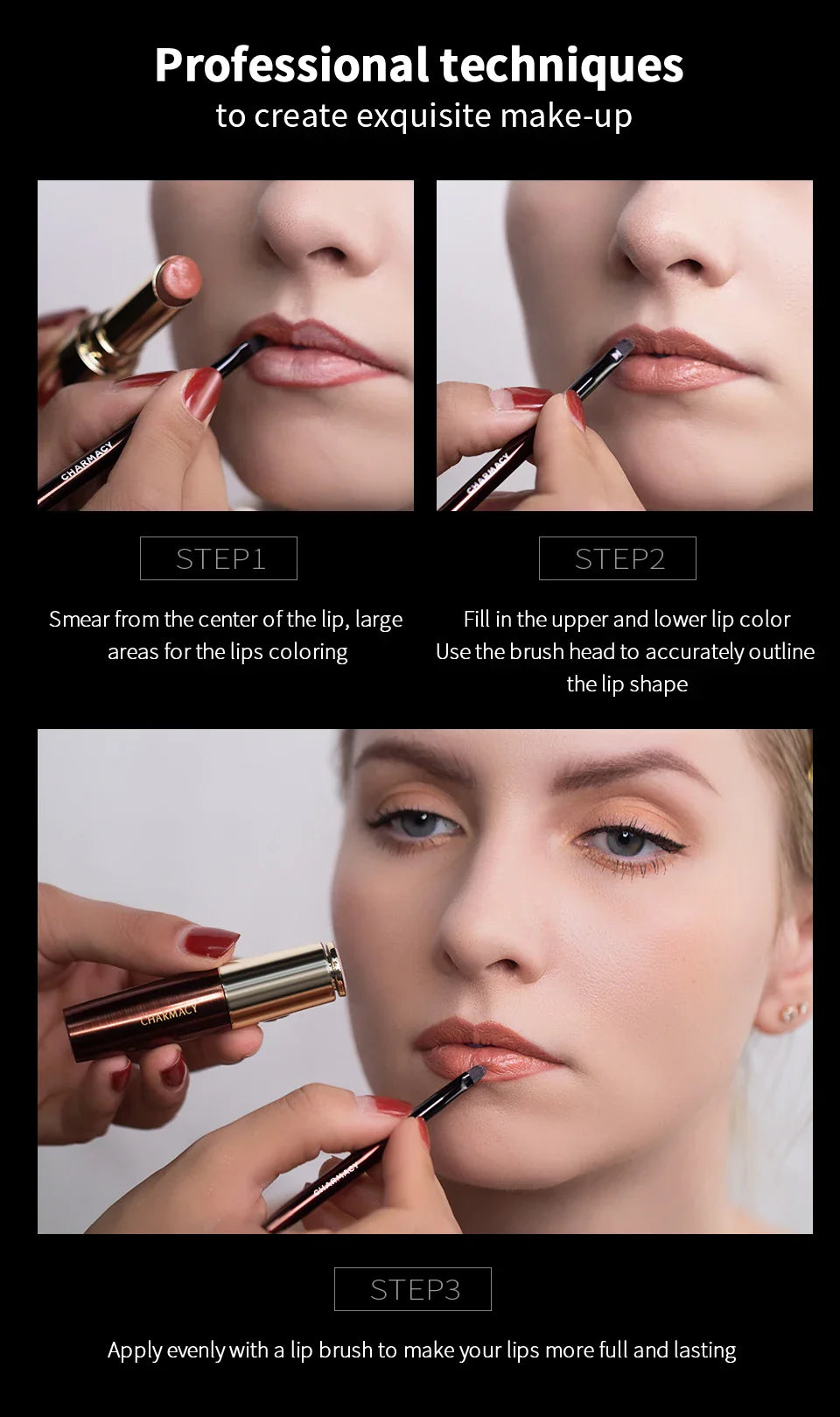 Professional techniques
to create exquisite make-up

CHARMACY

CHARMACY

STEP1

Smear from the center of the lip, large areas for the lips coloring

STEP2

Fill in the upper and lower lip color
Use the brush head to accurately outline the lip shape

CHARMACY

CHARMACY

STEP3

Apply evenly with a lip brush to make your lips more full and lasting