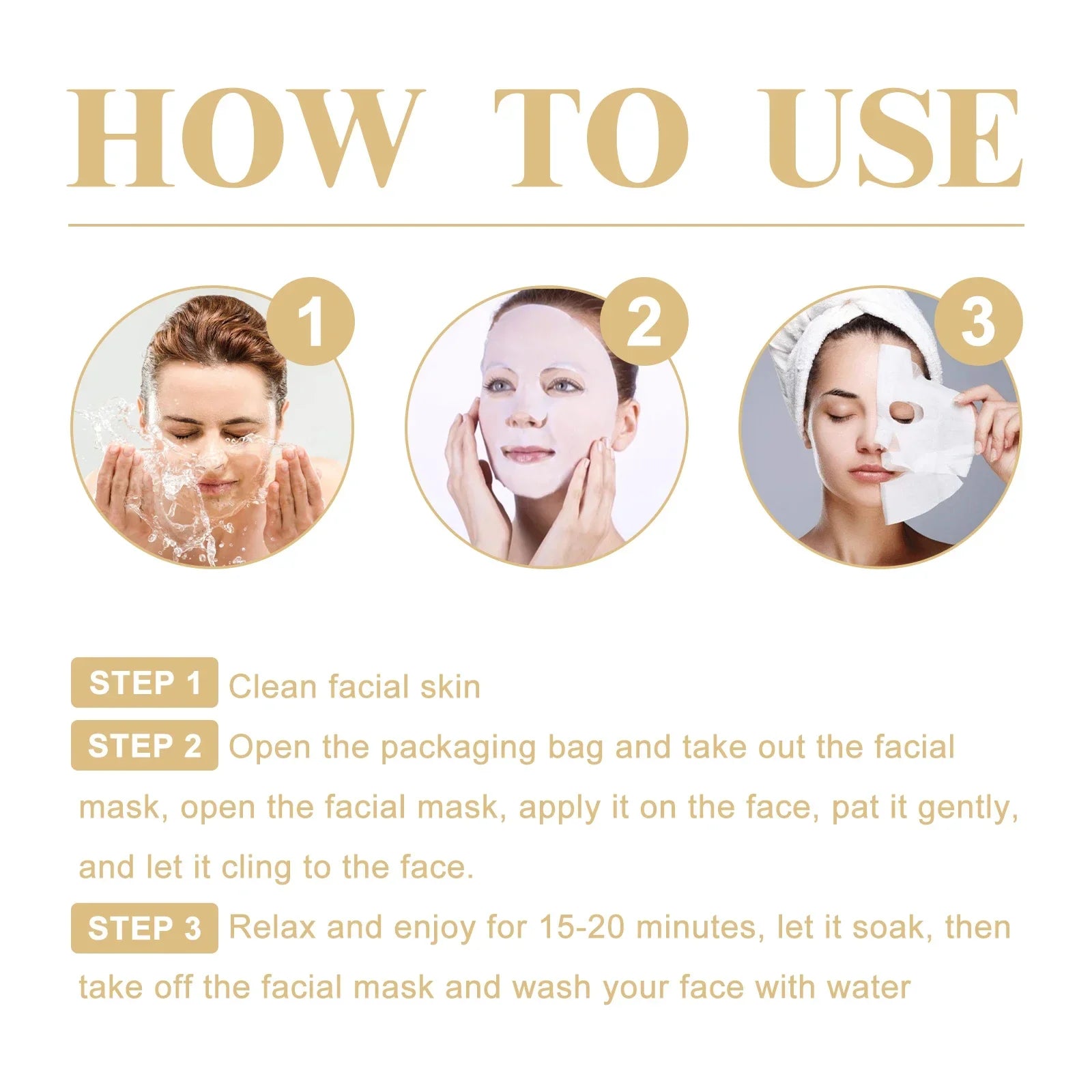 HOW TO USE

1

2

3

STEP 1 Clean facial skin

STEP 2 Open the packaging bag and take out the facial mask, open the facial mask, apply it on the face, pat it gently, and let it cling to the face.

STEP 3 Relax and enjoy for 15-20 minutes, let it soak, then take off the facial mask and wash your face with water