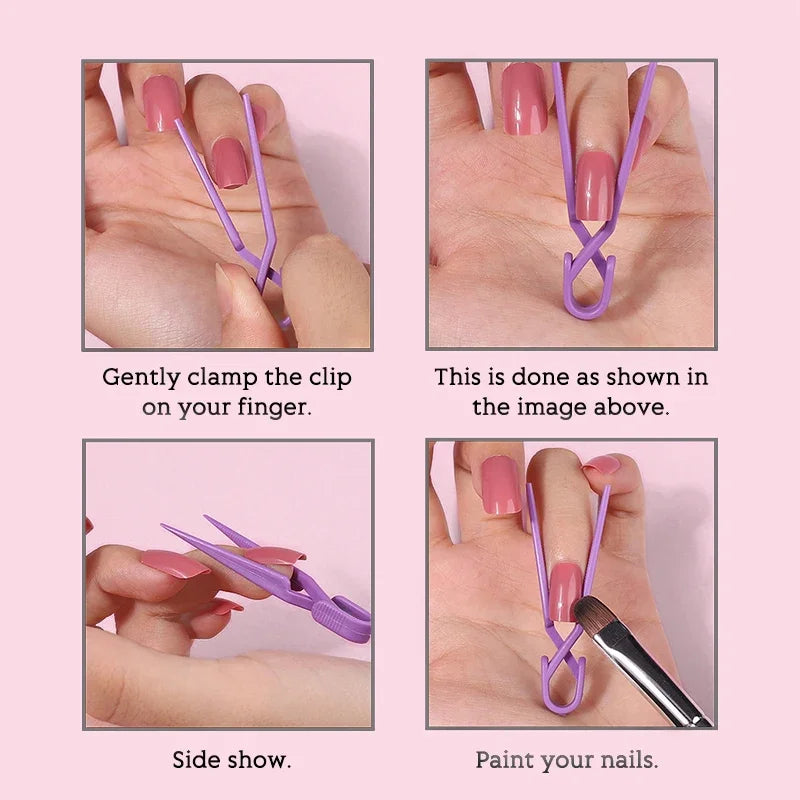 Gently clamp the clip on your finger.

This is done as shown in the image above.

Side show.

Paint your nails.