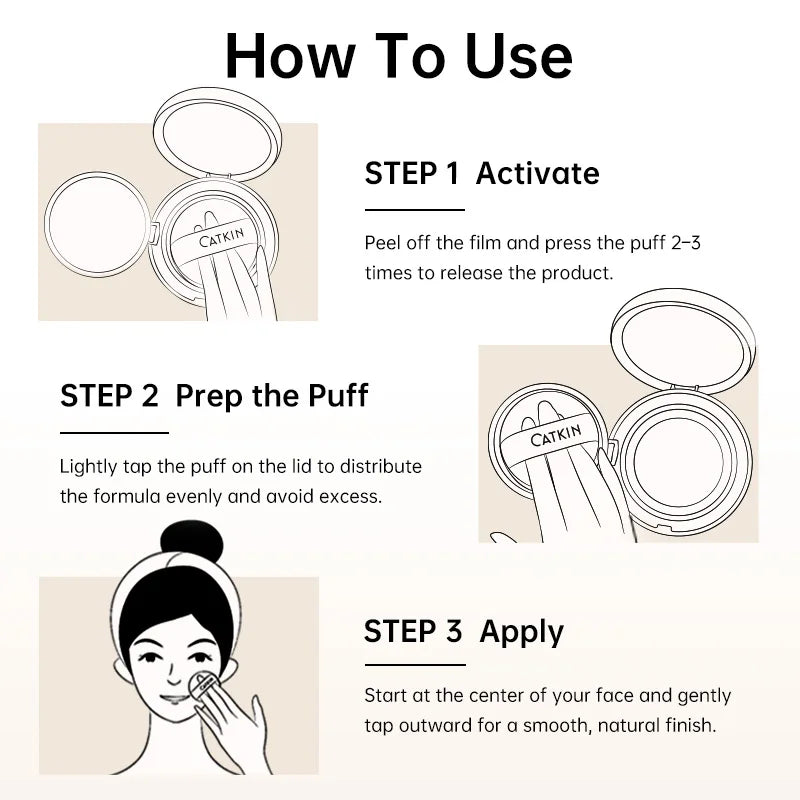 How To Use

CATKIN

STEP 1 Activate

Peel off the film and press the puff 2–3 times to release the product.

STEP 2 Prep the Puff

Lightly tap the puff on the lid to distribute the formula evenly and avoid excess.

CATKIN

STEP 3 Apply

Start at the center of your face and gently tap outward for a smooth, natural finish.